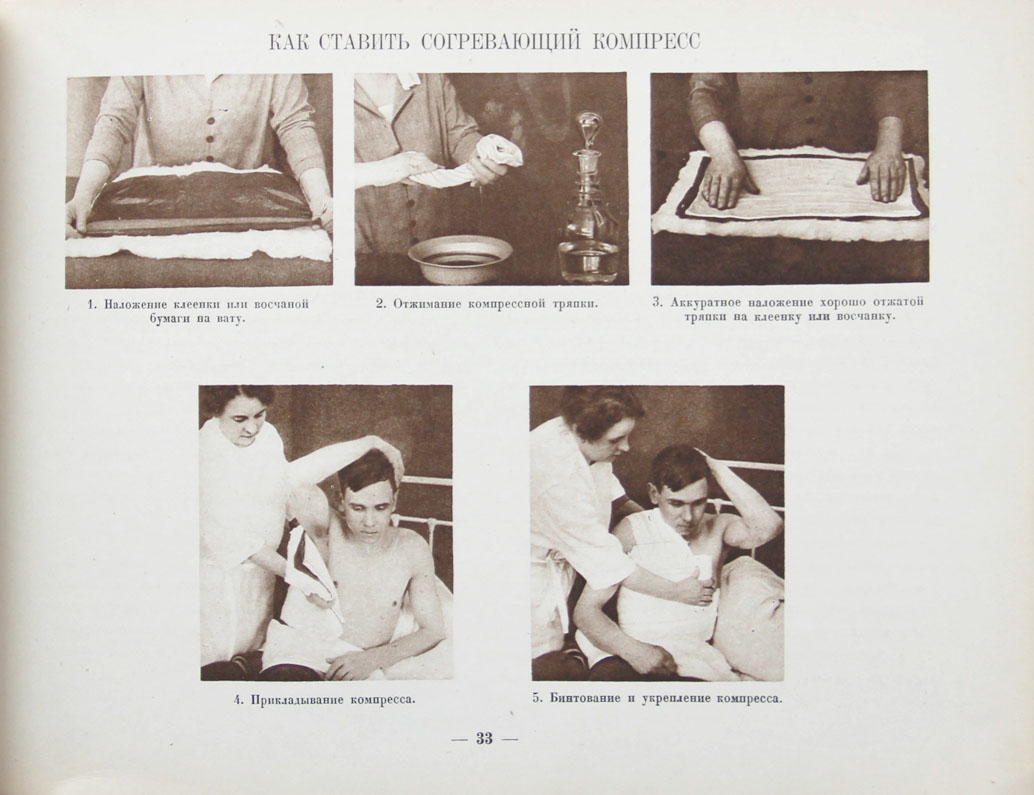 КАК СТАВИТЬ СОГРЕВАЮЩИЙ КОМПРЕСС

1. Наложение клеенки или восчаной бумаги на вату.

2. Отжимание компрессной тряпки.

3. Аккуратное наложение хорошо отжатой тряпки на клеенку или восчанку.

4. Прикладывание компресса.

5. Бинтование и укрепление компресса.

— 33 —